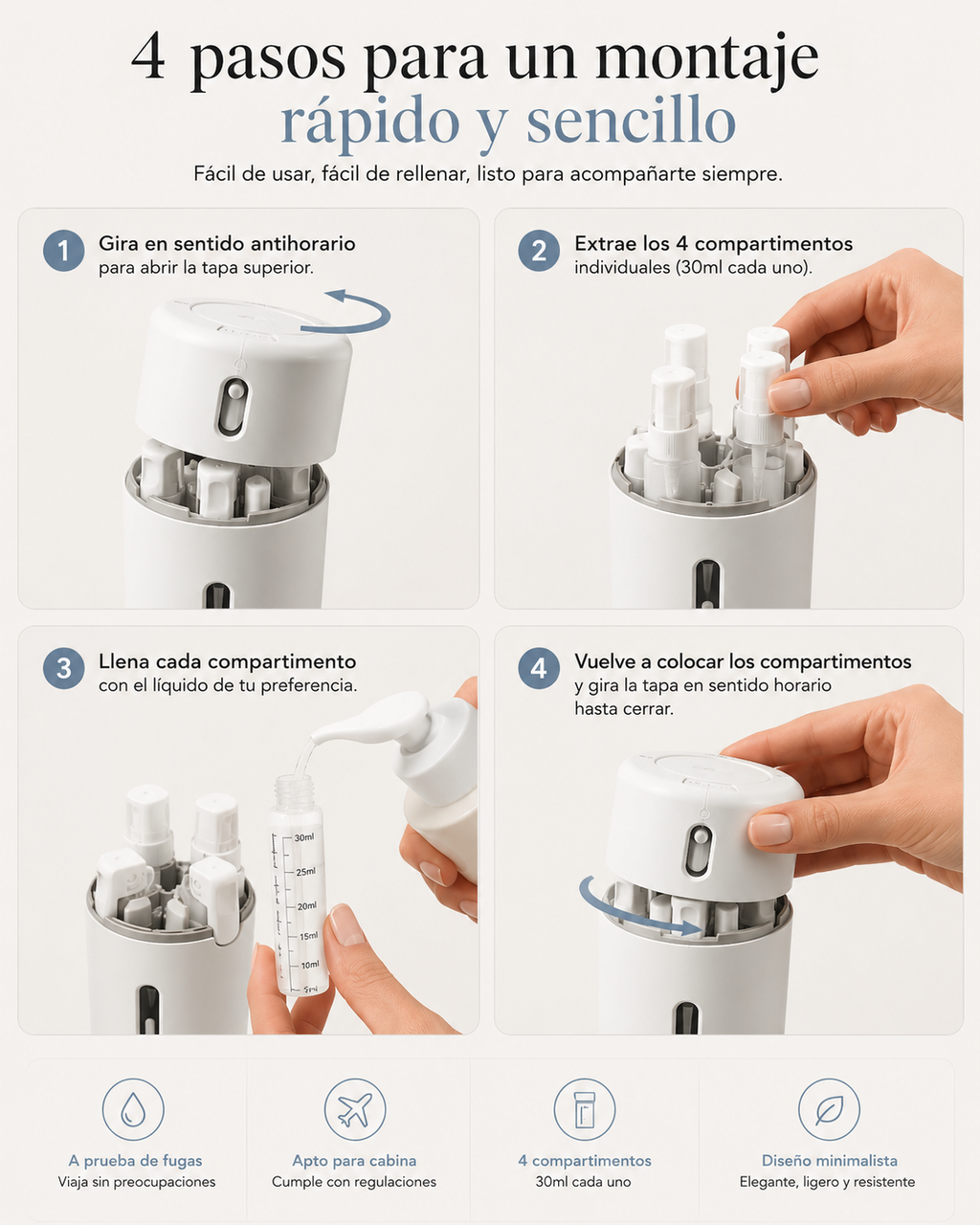 4 pasos para un montaje rápido y sencillo

Fácil de usar, fácil de rellenar, listo para acompañarte siempre.

1 Gira en sentido antihorario para abrir la tapa superior.

2 Extrae los 4 compartimentos individuales (30ml cada uno).

3 Llena cada compartimento con el líquido de tu preferencia.

30ml
25ml
20ml
15ml
10ml
5ml

4 Vuelve a colocar los compartimentos y gira la tapa en sentido horario hasta cerrar.

A prueba de fugas
Viaja sin preocupaciones

Apto para cabina
Cumple con regulaciones

4 compartimentos
30ml cada uno

Diseño minimalista
Elegante, ligero y resistente